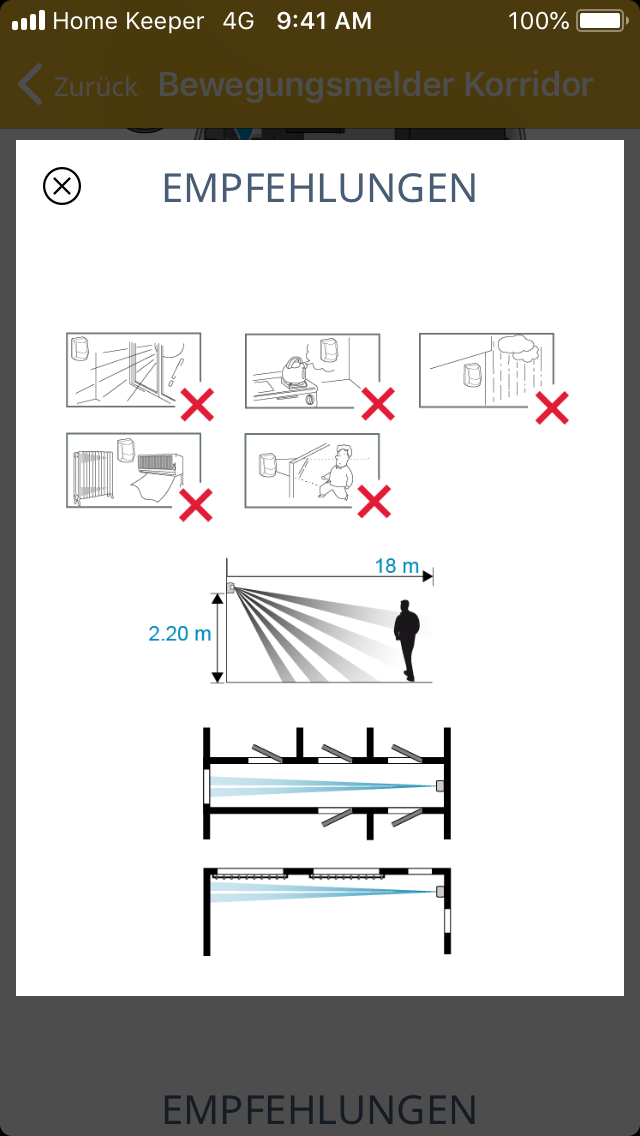 Home Keeper 4G 9:41 AM 100%

Zurück Bewegungsmelder Korridor

EMPFEHLUNGEN

18 m

2.20 m

EMPFEHLUNGEN